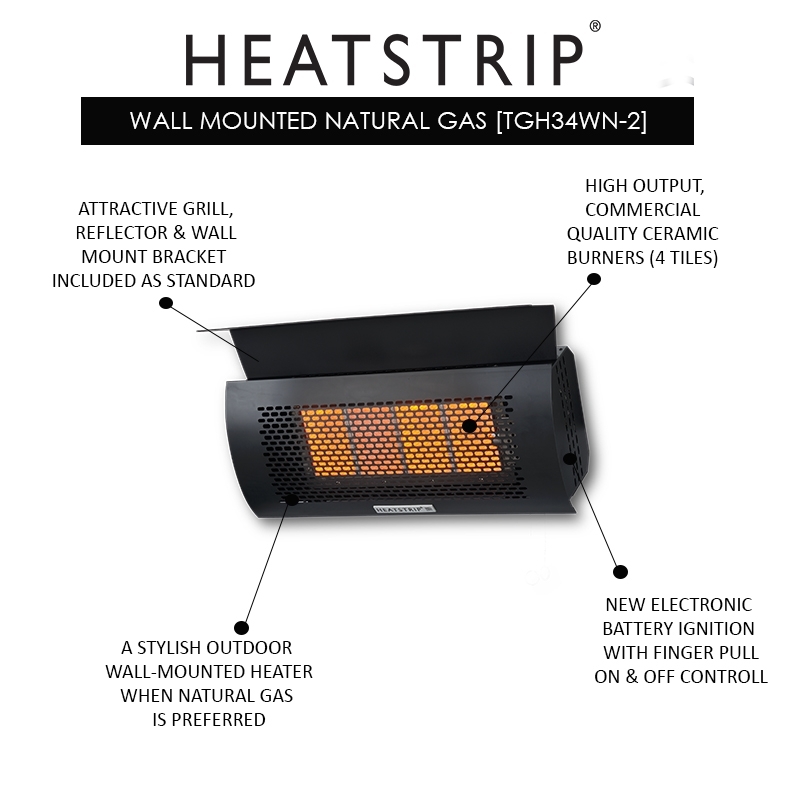 HEATSTRIP®

WALL MOUNTED NATURAL GAS [TGH34WN-2]

ATTRACTIVE GRILL, REFLECTOR & WALL MOUNT BRACKET INCLUDED AS STANDARD

HIGH OUTPUT, COMMERCIAL QUALITY CERAMIC BURNERS (4 TILES)

HEATSTRIP

A STYLISH OUTDOOR WALL-MOUNTED HEATER WHEN NATURAL GAS IS PREFERRED

NEW ELECTRONIC BATTERY IGNITION WITH FINGER PULL ON & OFF CONTROLL